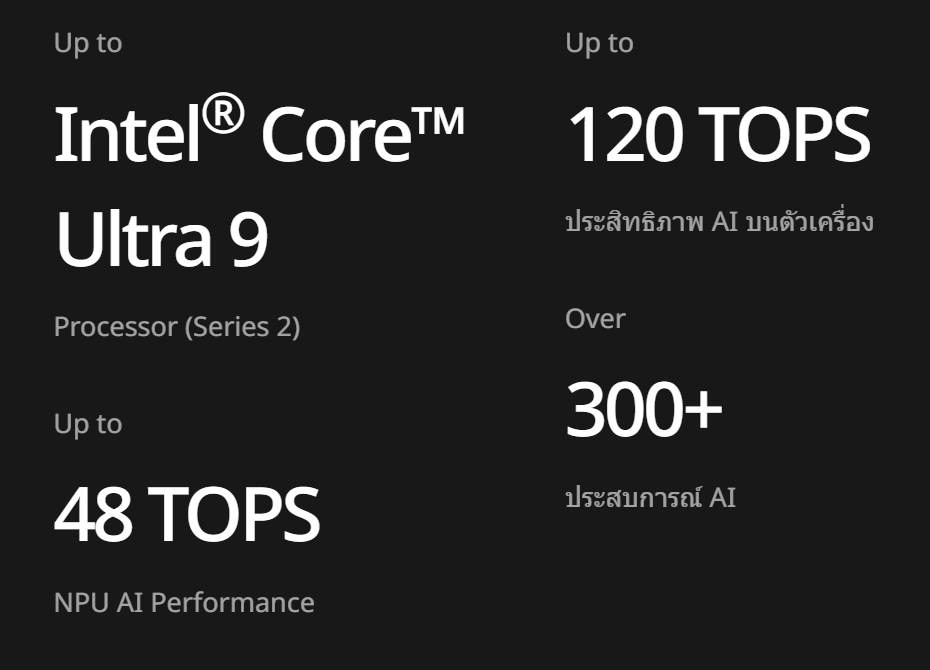 Up to

Intel® Core™ Ultra 9

Processor (Series 2)

Up to

48 TOPS

NPU AI Performance

Up to

120 TOPS

ประสิทธิภาพ AI บนตัวเครื่อง

Over

300+

ประสบการณ์ AI